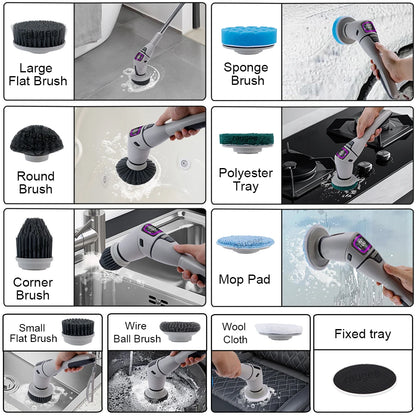 Large Flat Brush

Sponge Brush

Round Brush

Polyester Tray

Corner Brush

Mop Pad

Small Flat Brush

Wire Ball Brush

Wool Cloth

Fixed tray