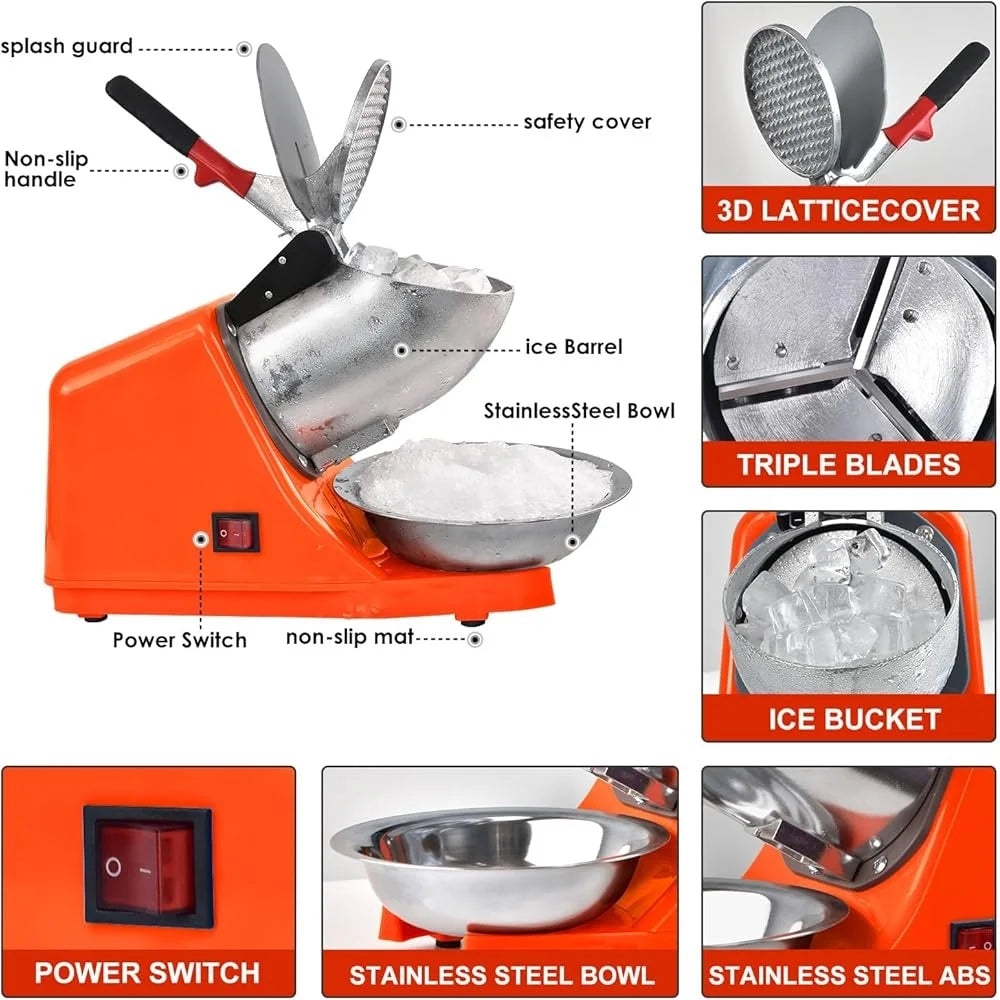 splash guard

safety cover

Non-slip handle

ice Barrel

StainlessSteel Bowl

Power Switch

non-slip mat

3D LATTICECOVER

TRIPLE BLADES

ICE BUCKET

POWER SWITCH

STAINLESS STEEL BOWL

STAINLESS STEEL ABS