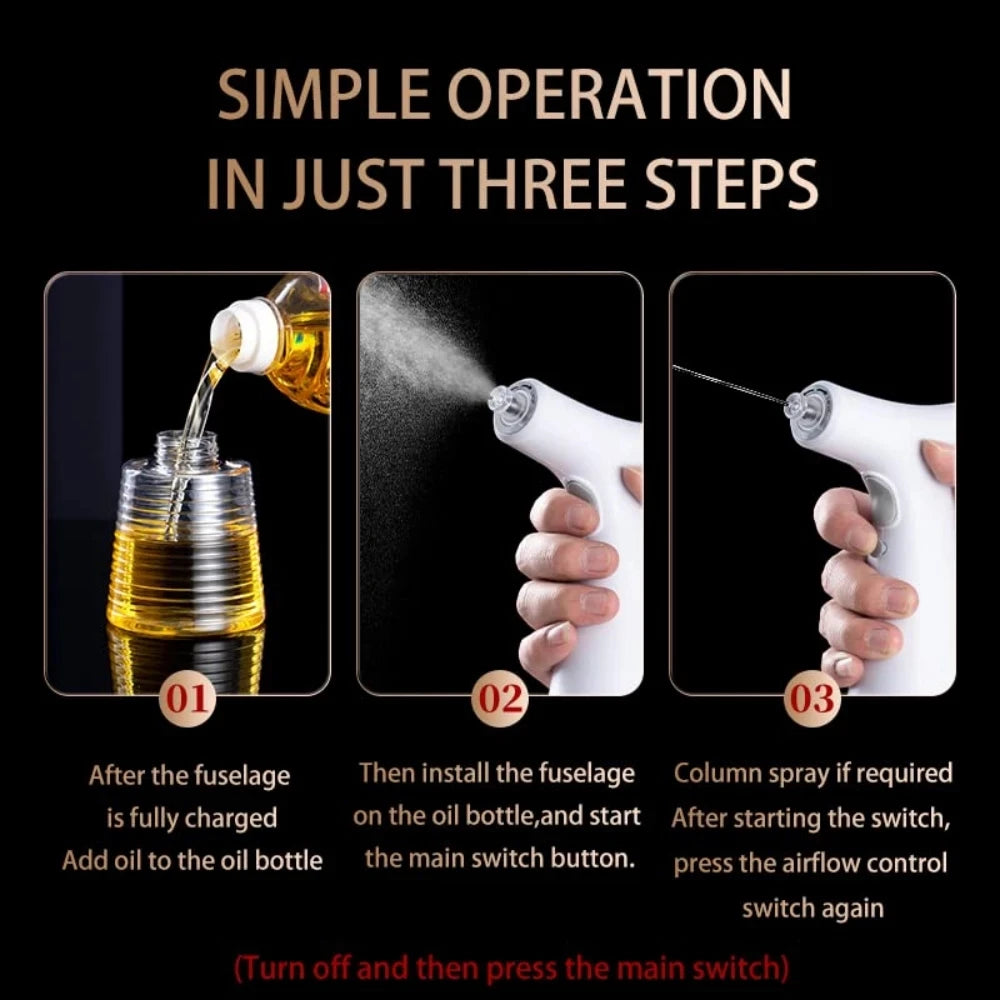 SIMPLE OPERATION
IN JUST THREE STEPS

01

After the fuselage
is fully charged
Add oil to the oil bottle

02

Then install the fuselage
on the oil bottle,and start
the main switch button.

03

Column spray if required
After starting the switch,
press the airflow control
switch again

(Turn off and then press the main switch)