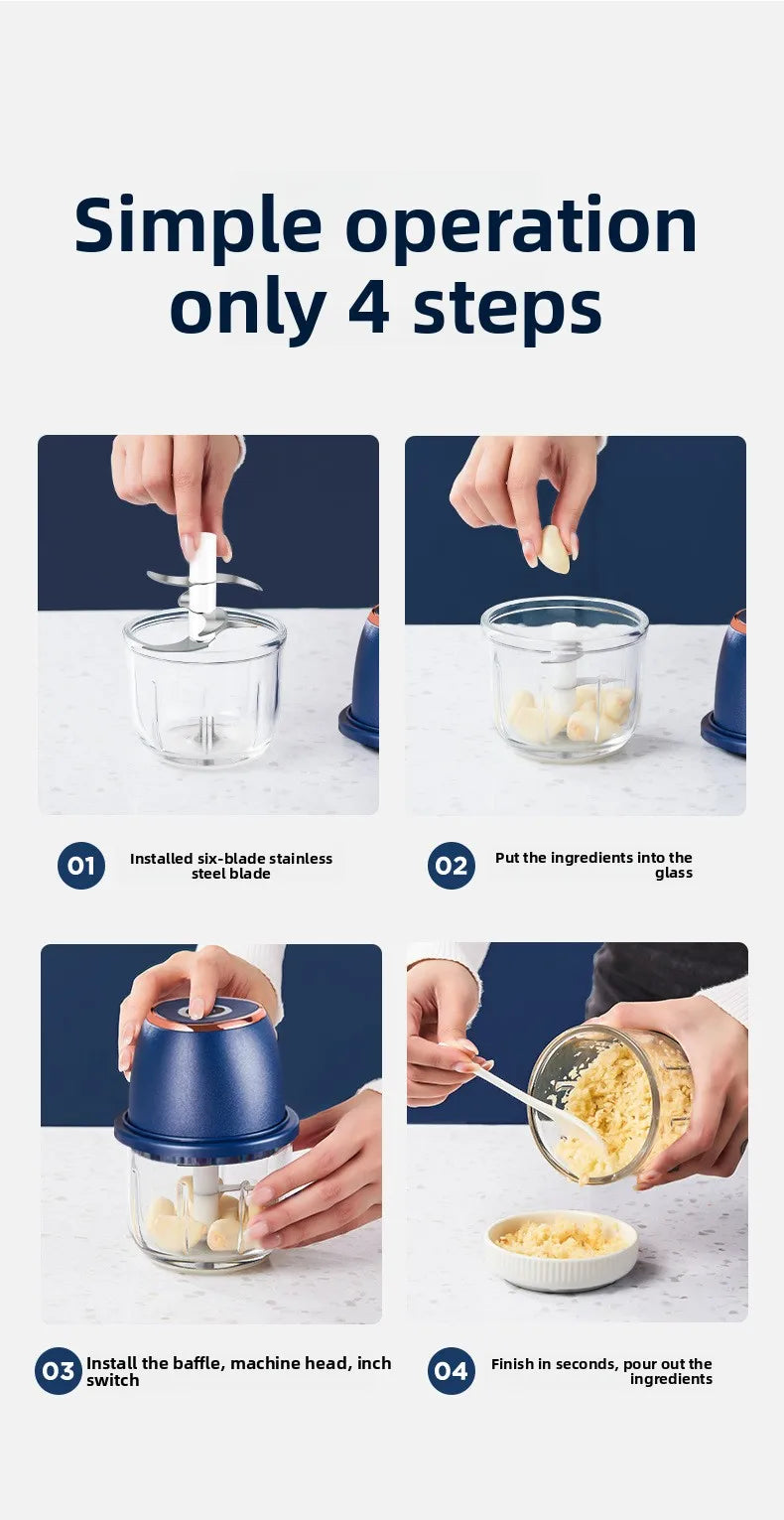 Simple operation only 4 steps

01 Installed six-blade stainless steel blade

02 Put the ingredients into the glass

03 Install the baffle, machine head, inch switch

04 Finish in seconds, pour out the ingredients