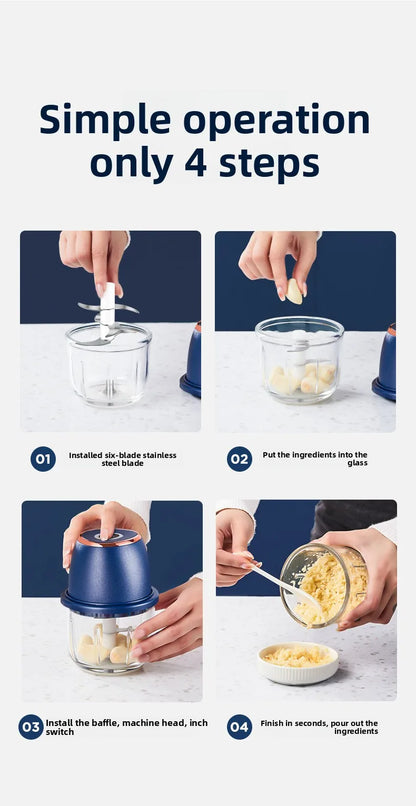 Simple operation only 4 steps

01 Installed six-blade stainless steel blade

02 Put the ingredients into the glass

03 Install the baffle, machine head, inch switch

04 Finish in seconds, pour out the ingredients