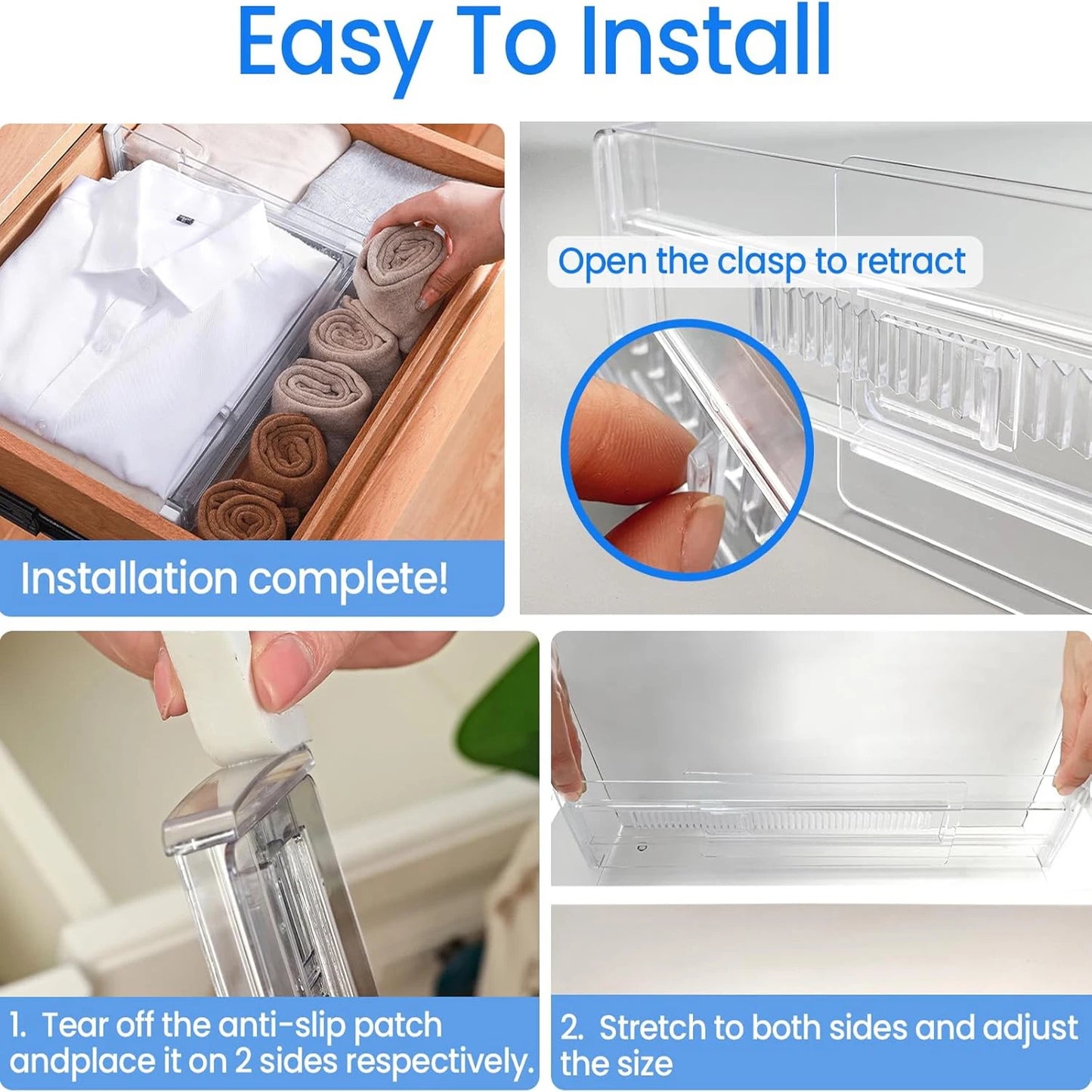 Easy To Install

Installation complete!

Open the clasp to retract

1. Tear off the anti-slip patch andplace it on 2 sides respectively.

2. Stretch to both sides and adjust the size