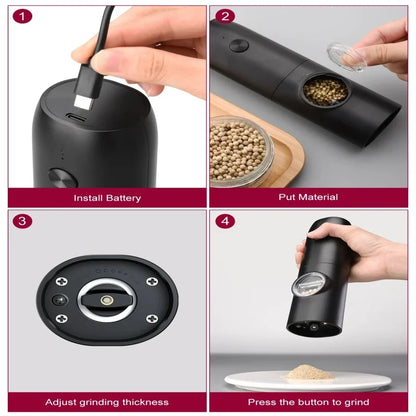 1
Install Battery

2
Put Material

3
Adjust grinding thickness

4
Press the button to grind