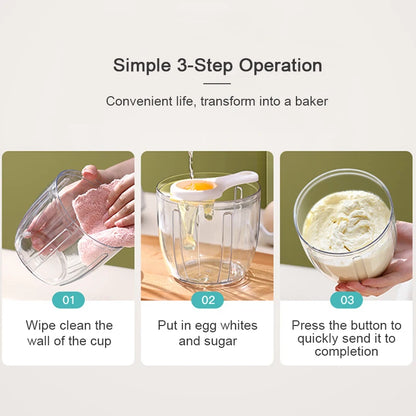 Simple 3-Step Operation

Convenient life, transform into a baker

01

Wipe clean the wall of the cup

02

Put in egg whites and sugar

03

Press the button to quickly send it to completion