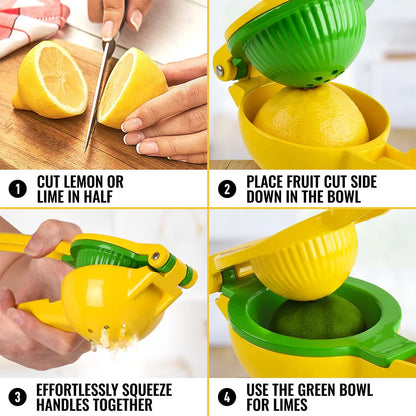 1 CUT LEMON OR LIME IN HALF

2 PLACE FRUIT CUT SIDE DOWN IN THE BOWL

3 EFFORTLESSLY SQUEEZE HANDLES TOGETHER

4 USE THE GREEN BOWL FOR LIMES